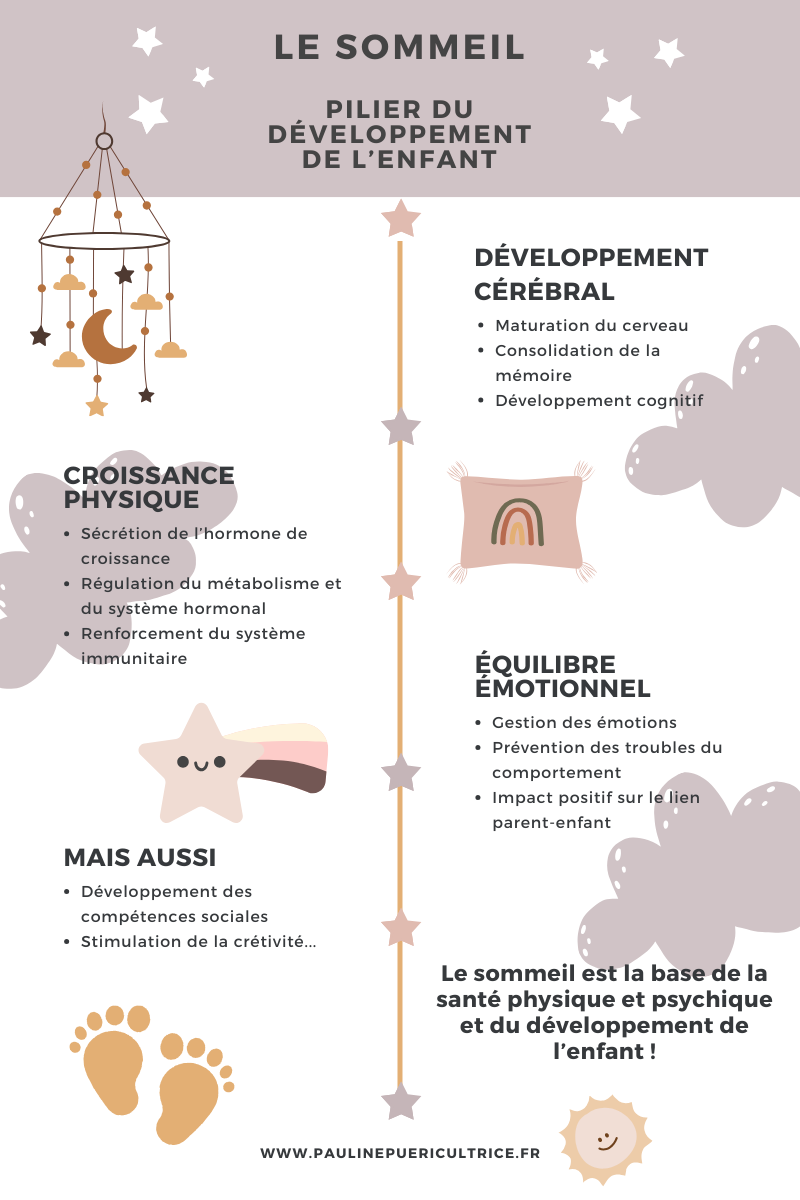 LE SOMMEIL

PILIER DU DÉVELOPPEMENT DE L'ENFANT

DÉVELOPPEMENT CÉRÉBRAL

- Maturation du cerveau
- Consolidation de la mémoire
- Développement cognitif

CROISSANCE PHYSIQUE

- Sécrétion de l'hormone de croissance
- Régulation du métabolisme et du système hormonal
- Renforcement du système immunitaire

ÉQUILIBRE ÉMOTIONNEL

- Gestion des émotions
- Prévention des troubles du comportement
- Impact positif sur le lien parent-enfant

MAIS AUSSI

- Développement des compétences sociales
- Stimulation de la crétivité...

Le sommeil est la base de la santé physique et psychique et du développement de l'enfant !

WWW.PAULINEPUERICULTRICE.FR